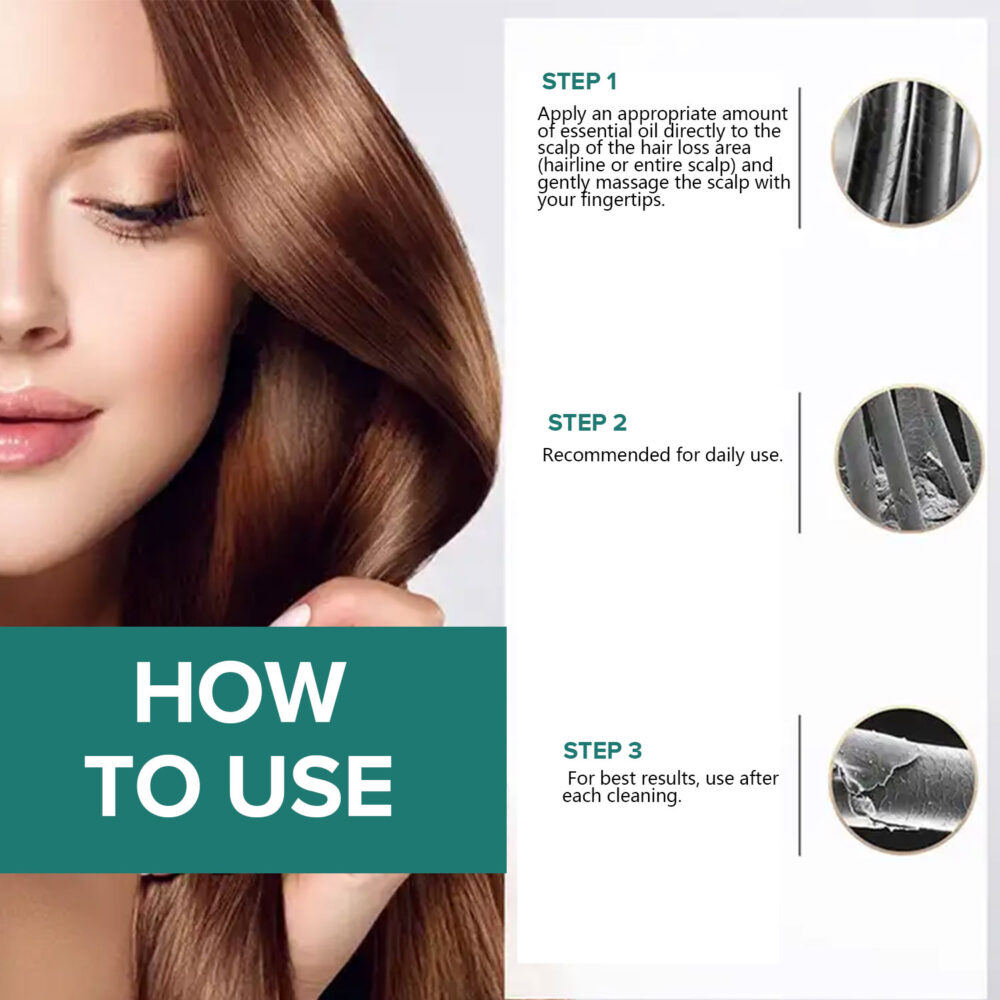 HOW TO USE

STEP 1
Apply an appropriate amount of essential oil directly to the scalp of the hair loss area (hairline or entire scalp) and gently massage the scalp with your fingertips.

STEP 2
Recommended for daily use.

STEP 3
For best results, use after each cleaning.