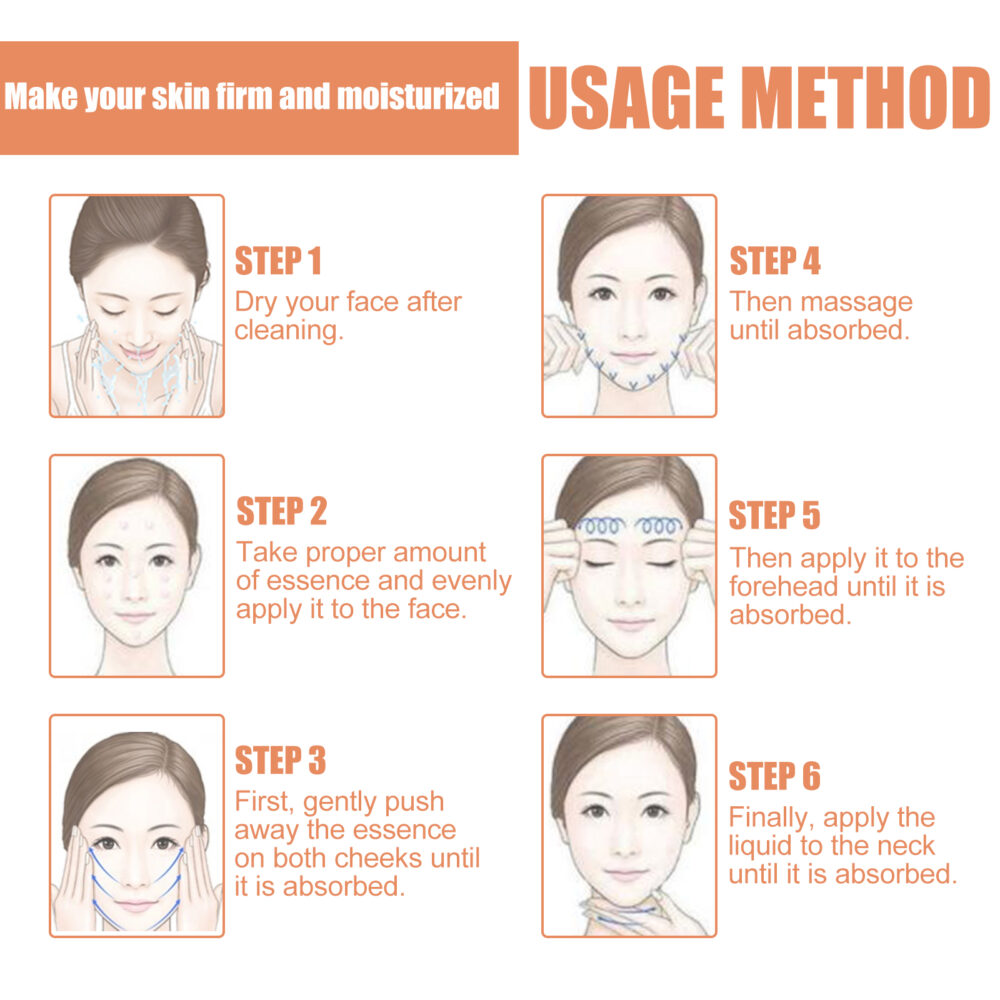 Make your skin firm and moisturized

USAGE METHOD

STEP 1
Dry your face after cleaning.

STEP 2
Take proper amount of essence and evenly apply it to the face.

STEP 3
First, gently push away the essence on both cheeks until it is absorbed.

STEP 4
Then massage until absorbed.

STEP 5
Then apply it to the forehead until it is absorbed.

STEP 6
Finally, apply the liquid to the neck until it is absorbed.