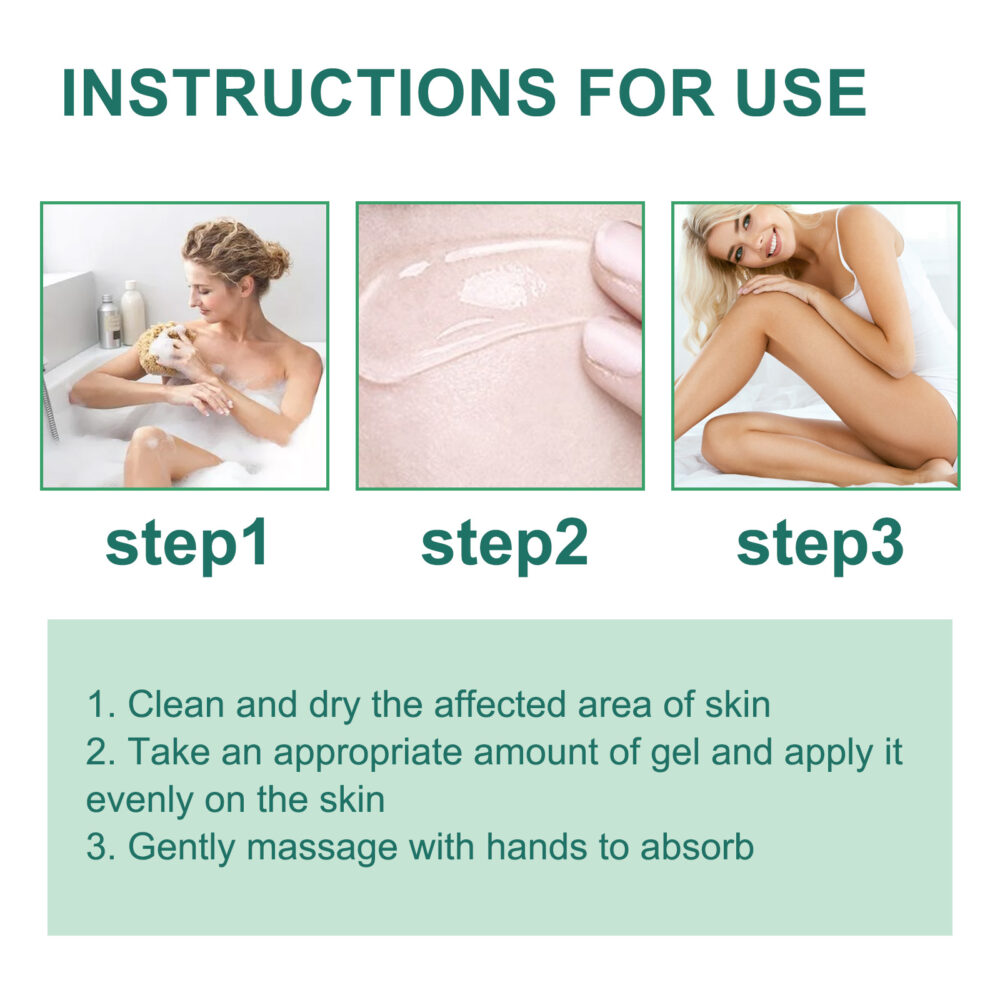 INSTRUCTIONS FOR USE

step1

step2

step3

1. Clean and dry the affected area of skin
2. Take an appropriate amount of gel and apply it evenly on the skin
3. Gently massage with hands to absorb