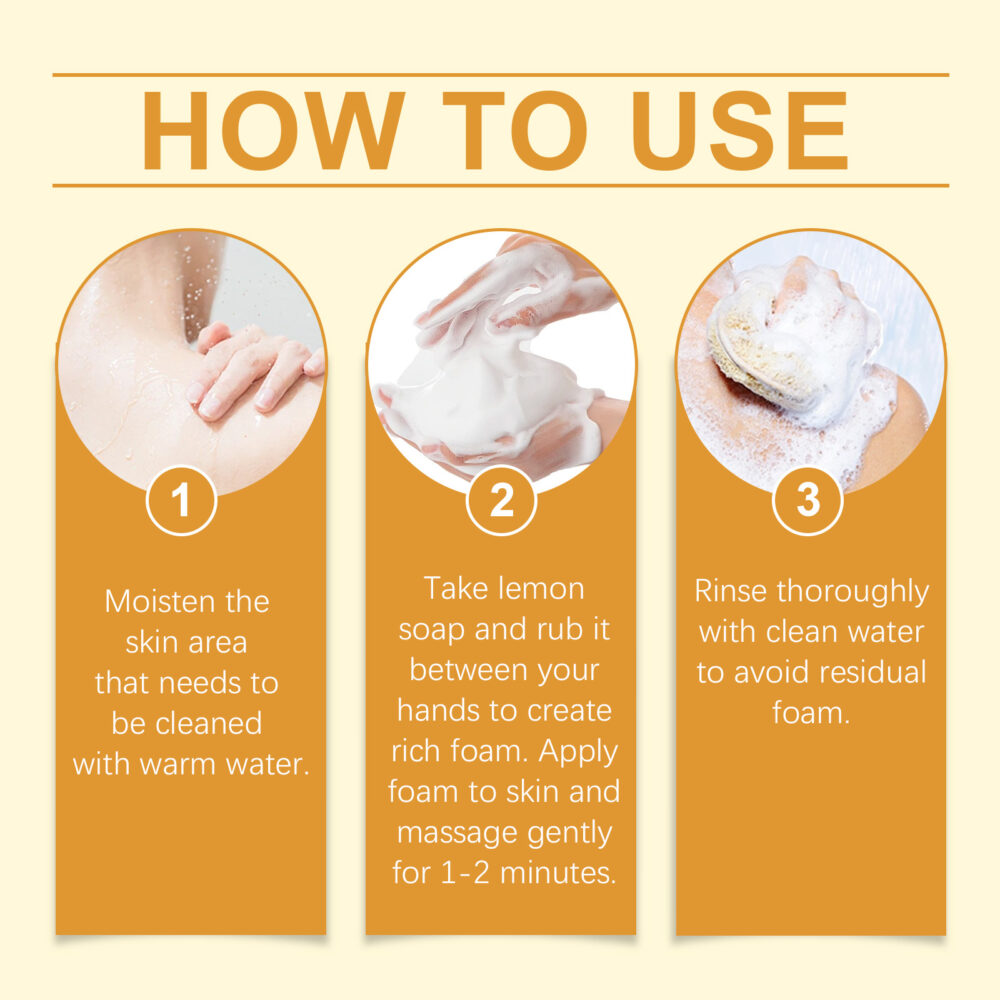 HOW TO USE

1

Moisten the skin area that needs to be cleaned with warm water.

2

Take lemon soap and rub it between your hands to create rich foam. Apply foam to skin and massage gently for 1-2 minutes.

3

Rinse thoroughly with clean water to avoid residual foam.