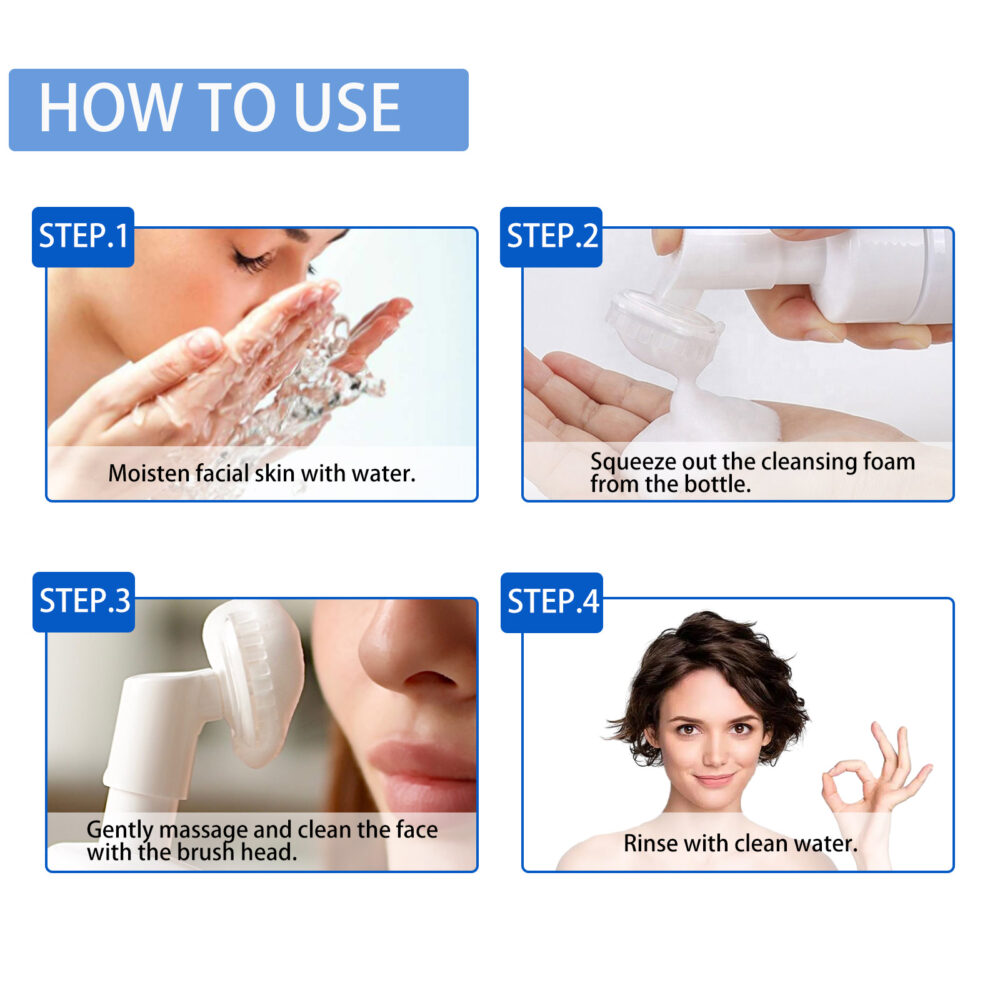 HOW TO USE

STEP.1
Moisten facial skin with water.

STEP.2
Squeeze out the cleansing foam from the bottle.

STEP.3
Gently massage and clean the face with the brush head.

STEP.4
Rinse with clean water.