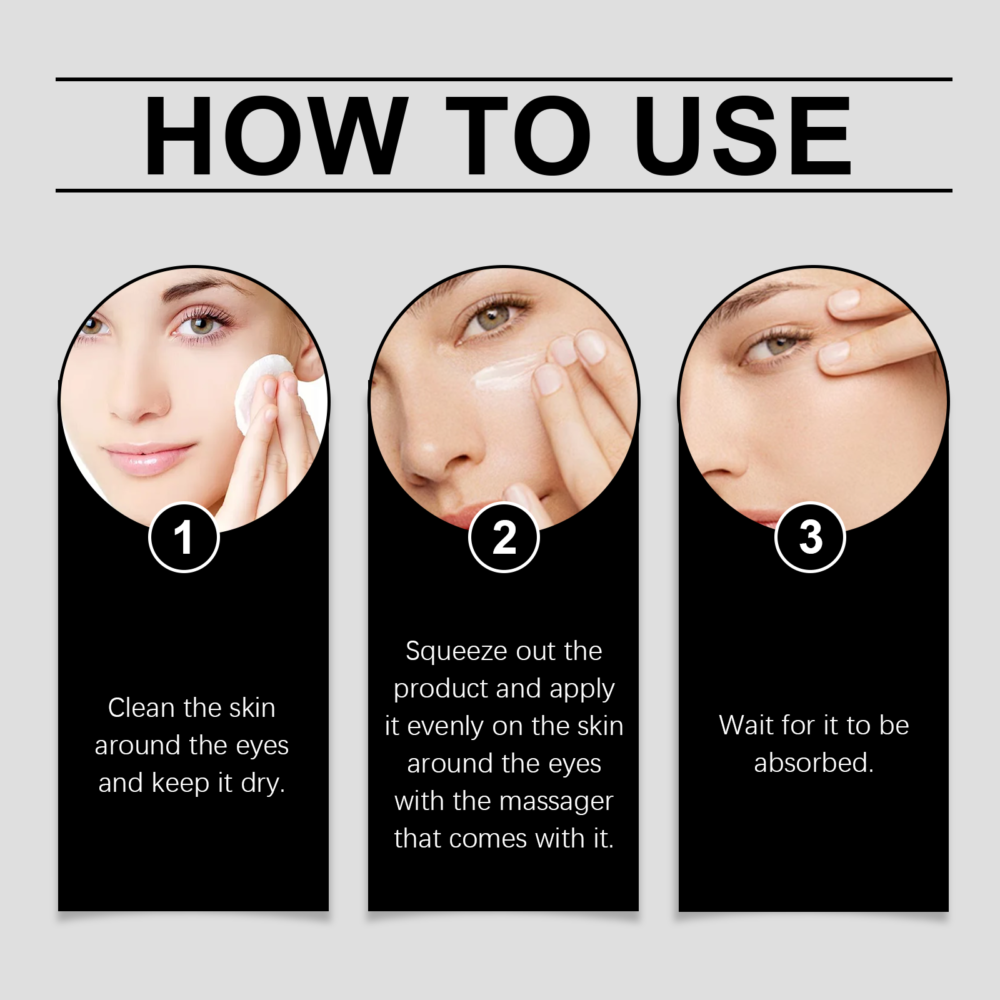 HOW TO USE

1

Clean the skin around the eyes and keep it dry.

2

Squeeze out the product and apply it evenly on the skin around the eyes with the massager that comes with it.

3

Wait for it to be absorbed.