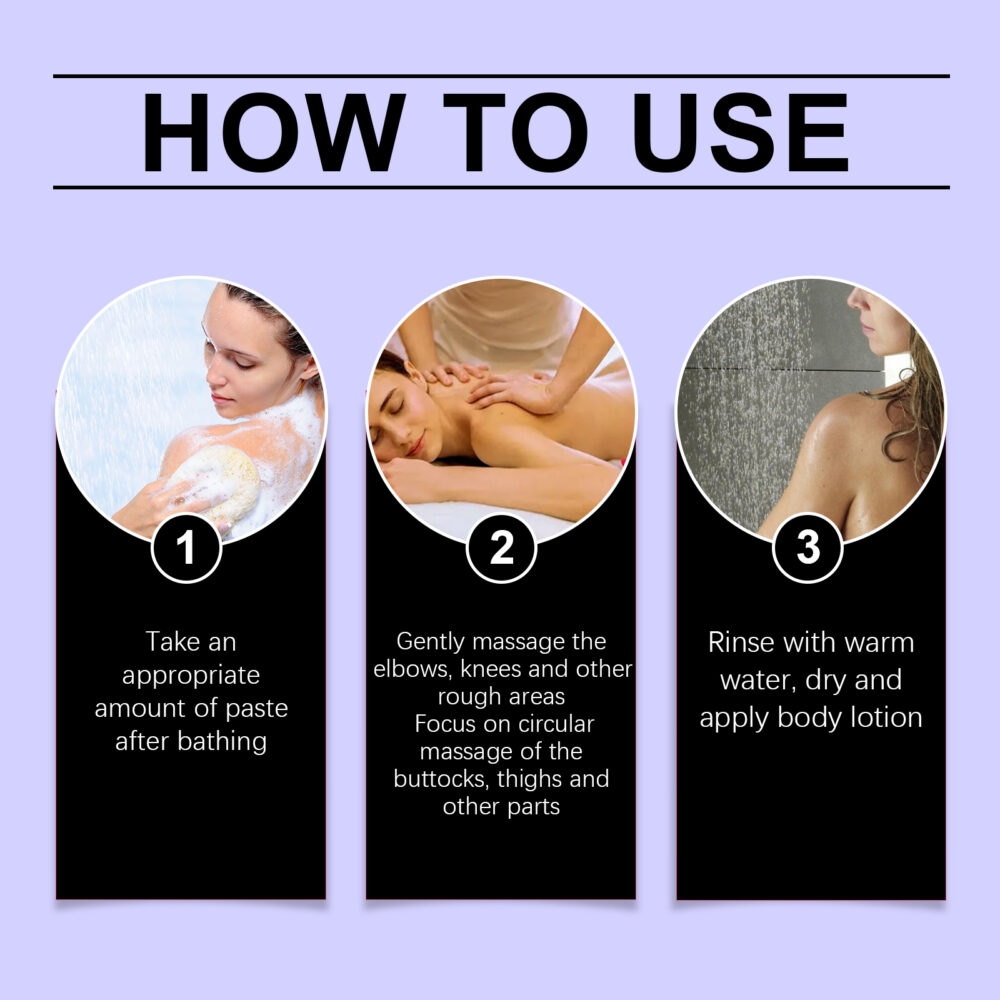 HOW TO USE

1

Take an appropriate amount of paste after bathing

2

Gently massage the elbows, knees and other rough areas
Focus on circular massage of the buttocks, thighs and other parts

3

Rinse with warm water, dry and apply body lotion