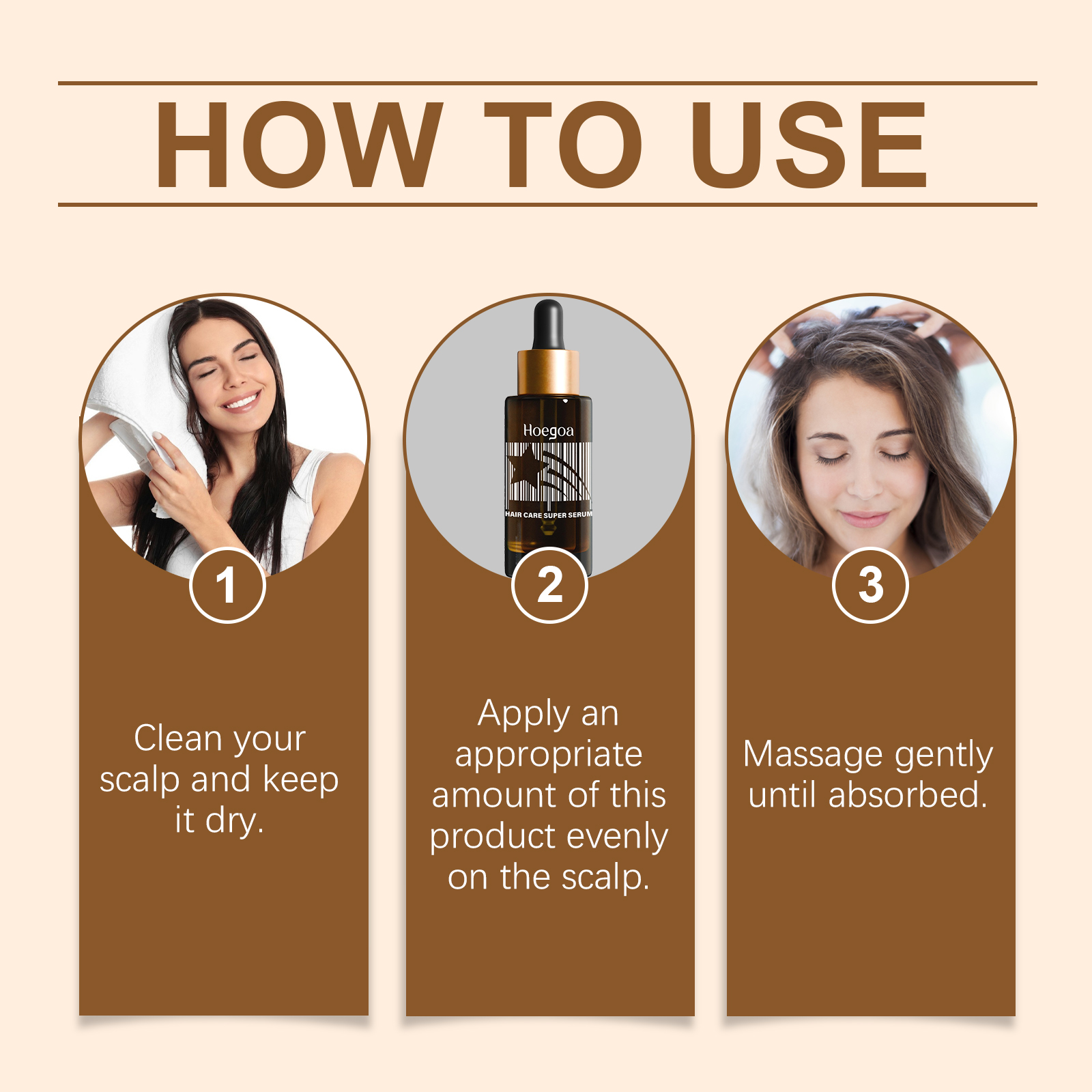 HOW TO USE

1

Clean your scalp and keep it dry.

Hoegoa

HAIR CARE SUPER SERUM

2

Apply an appropriate amount of this product evenly on the scalp.

3

Massage gently until absorbed.